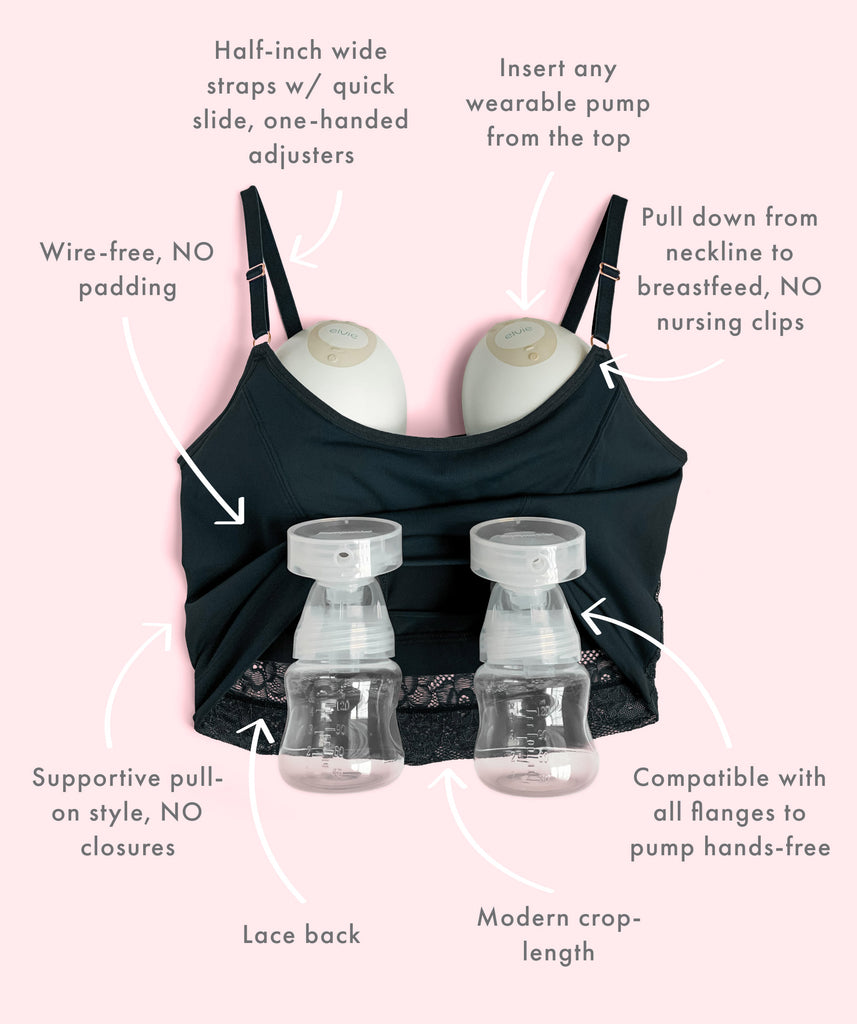 Half-inch wide straps w/ quick slide, one-handed adjusters

Insert any wearable pump from the top

Wire-free, NO padding

Pull down from neckline to breastfeed, NO nursing clips

elvie

elvie

Supportive pull-on style, NO closures

Compatible with all flanges to pump hands-free

Lace back

Modern crop-length